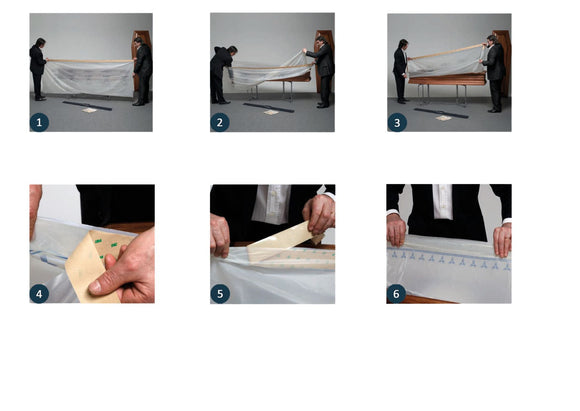 1

2

3

4

5

6